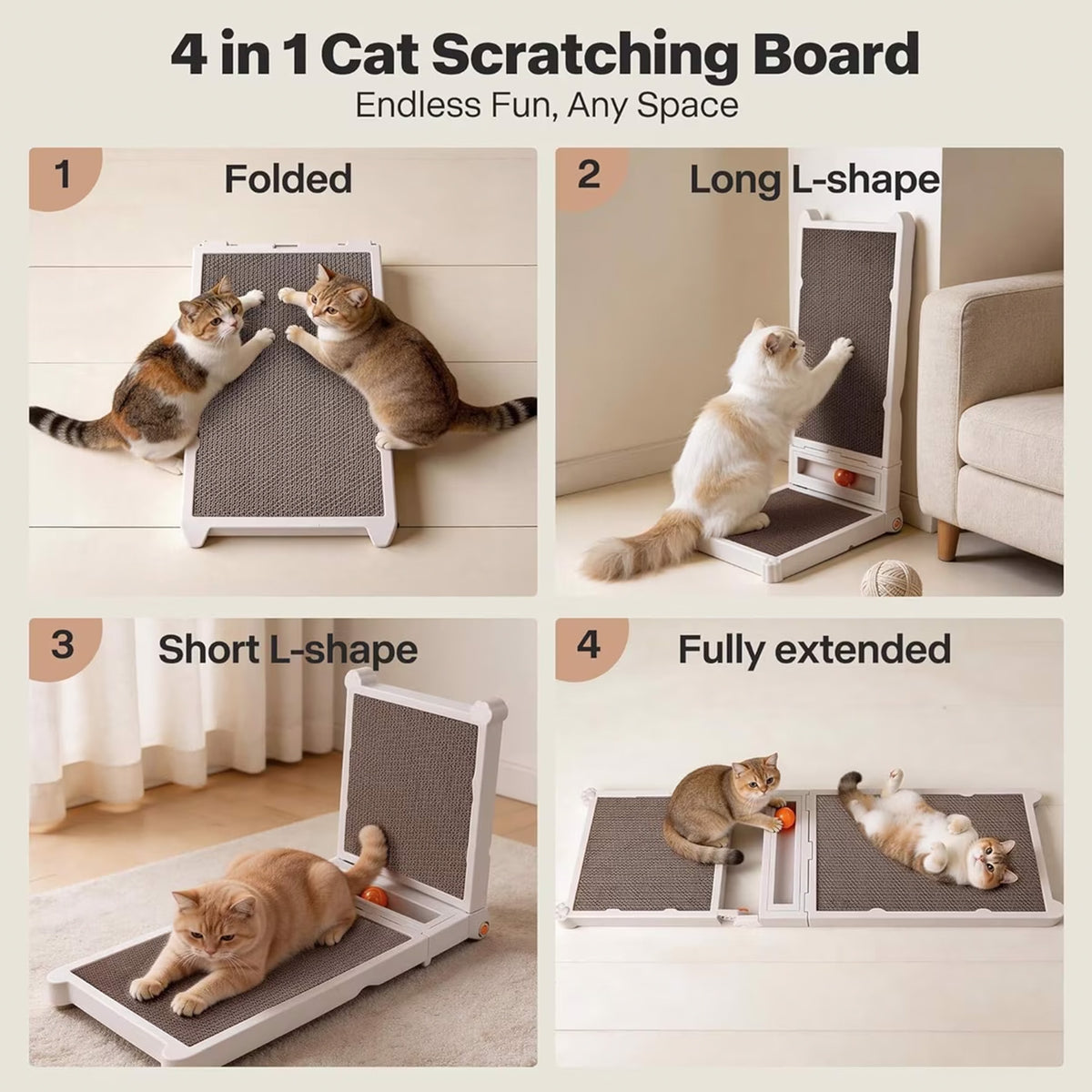 4 in 1 Cat Scratching Board
Endless Fun, Any Space

1
Folded

2
Long L-shape

3
Short L-shape

4
Fully extended