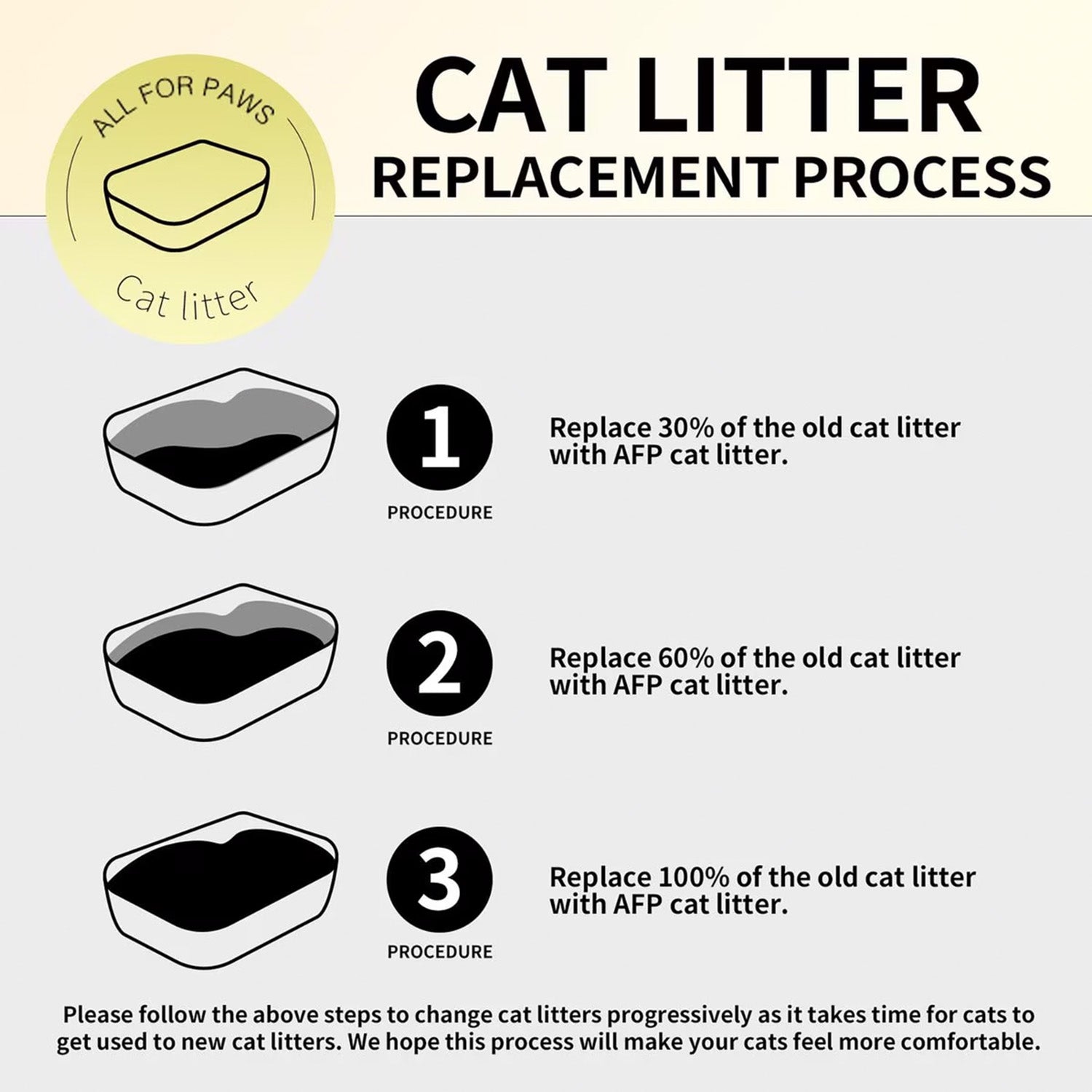 ALL FOR PAWS

Cat litter

CAT LITTER
REPLACEMENT PROCESS

1
PROCEDURE

Replace 30% of the old cat litter with AFP cat litter.

2
PROCEDURE

Replace 60% of the old cat litter with AFP cat litter.

3
PROCEDURE

Replace 100% of the old cat litter with AFP cat litter.

Please follow the above steps to change cat litters progressively as it takes time for cats to get used to new cat litters. We hope this process will make your cats feel more comfortable.