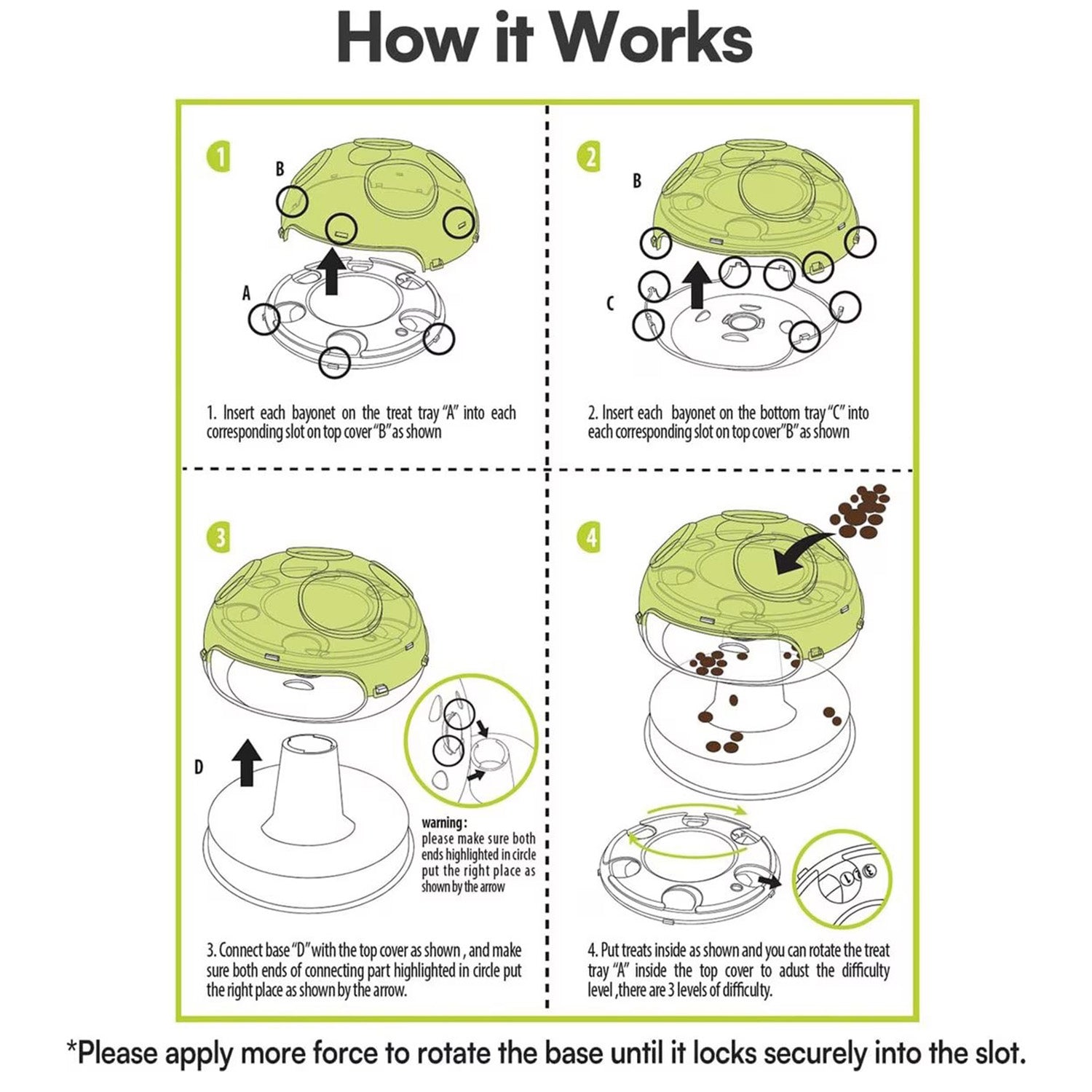 How it Works

1

B

A

1. Insert each bayonet on the treat tray "A" into each corresponding slot on top cover "B" as shown

2

B

C

2. Insert each bayonet on the bottom tray "C" into each corresponding slot on top cover"B" as shown

3

D

warning:
please make sure both ends highlighted in circle put the right place as shown by the arrow

3. Connect base "D" with the top cover as shown , and make sure both ends of connecting part highlighted in circle put the right place as shown by the arrow.

4

4. Put treats inside as shown and you can rotate the treat tray "A" inside the top cover to adust the difficulty level ,there are 3 levels of difficulty.

*Please apply more force to rotate the base until it locks securely into the slot.