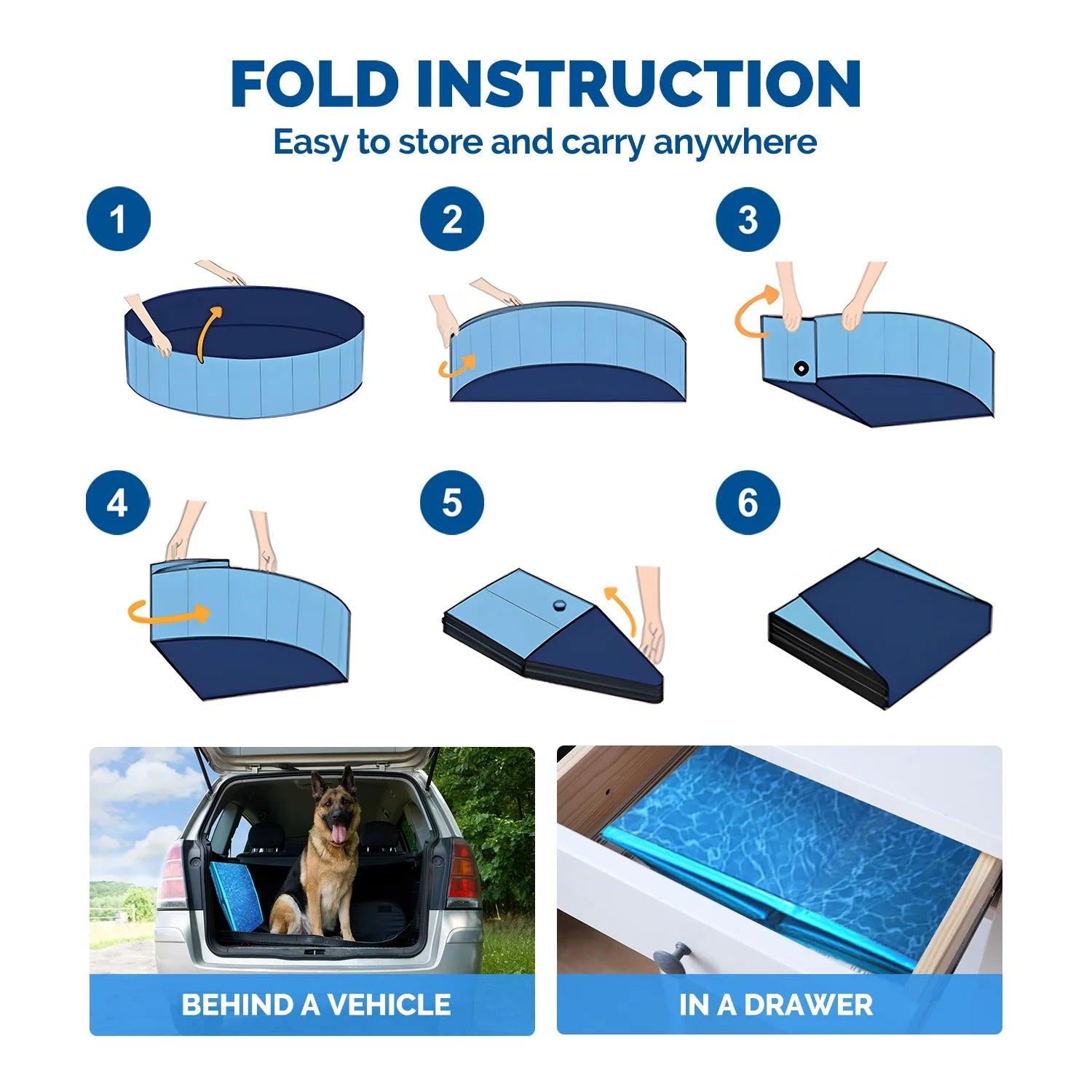 FOLD INSTRUCTION
Easy to store and carry anywhere

1

2

3

4

5

6

BEHIND A VEHICLE

IN A DRAWER